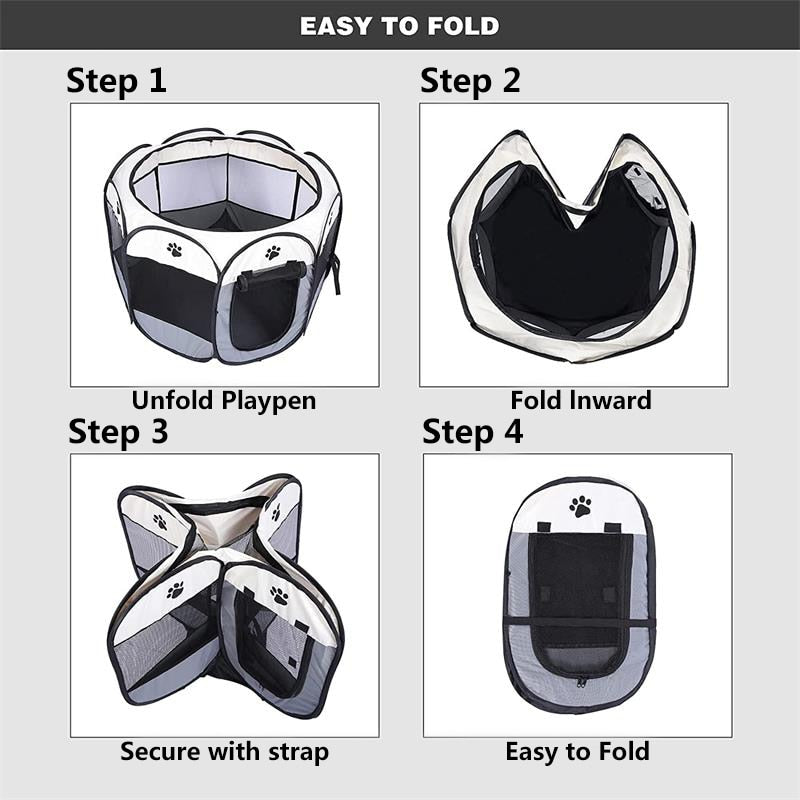 EASY TO FOLD

Step 1

Unfold Playpen

Step 2

Fold Inward

Step 3

Secure with strap

Step 4

Easy to Fold