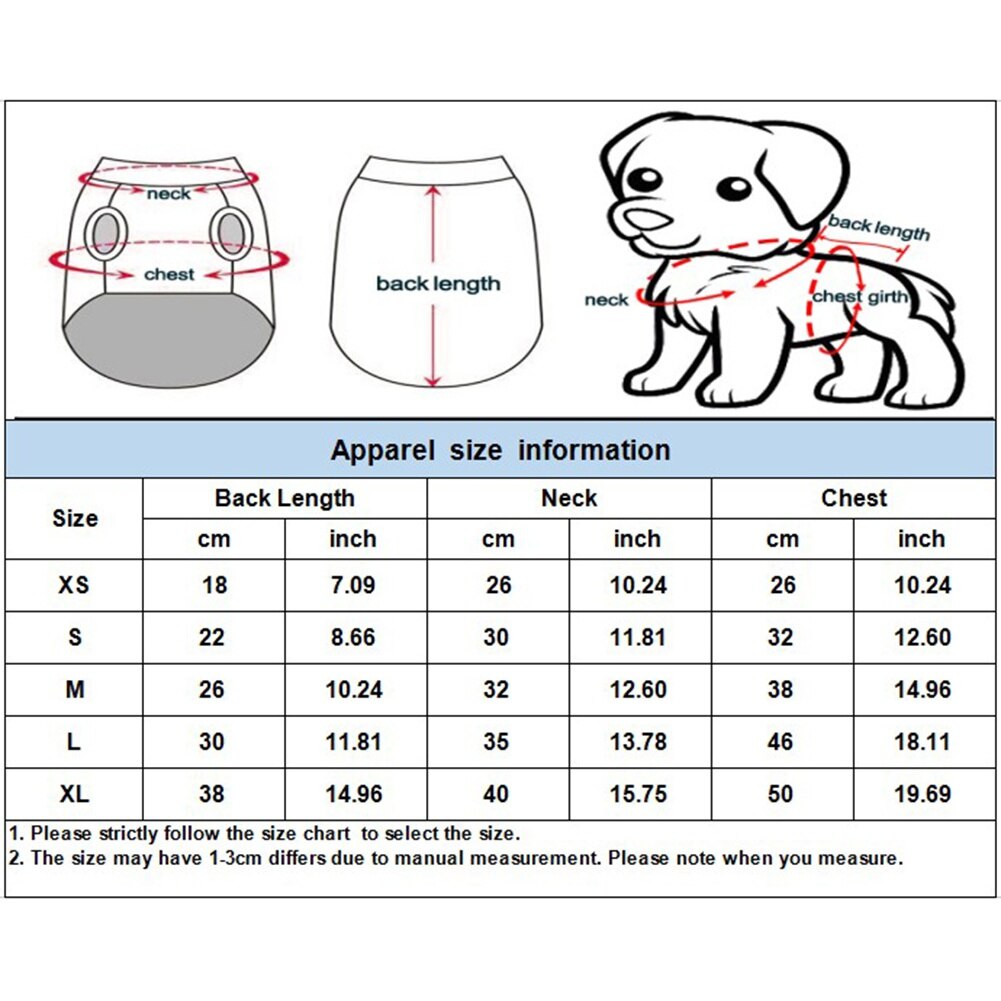 neck

chest

back length

back length

neck

chest girth

Apparel size information

| Size | Back Length cm | Back Length inch | Neck cm | Neck inch | Chest cm | Chest inch |
|---|---|---|---|---|---|---|
| XS | 18 | 7.09 | 26 | 10.24 | 26 | 10.24 |
| S | 22 | 8.66 | 30 | 11.81 | 32 | 12.60 |
| M | 26 | 10.24 | 32 | 12.60 | 38 | 14.96 |
| L | 30 | 11.81 | 35 | 13.78 | 46 | 18.11 |
| XL | 38 | 14.96 | 40 | 15.75 | 50 | 19.69 |

1. Please strictly follow the size chart to select the size.
2. The size may have 1-3cm differs due to manual measurement. Please note when you measure.